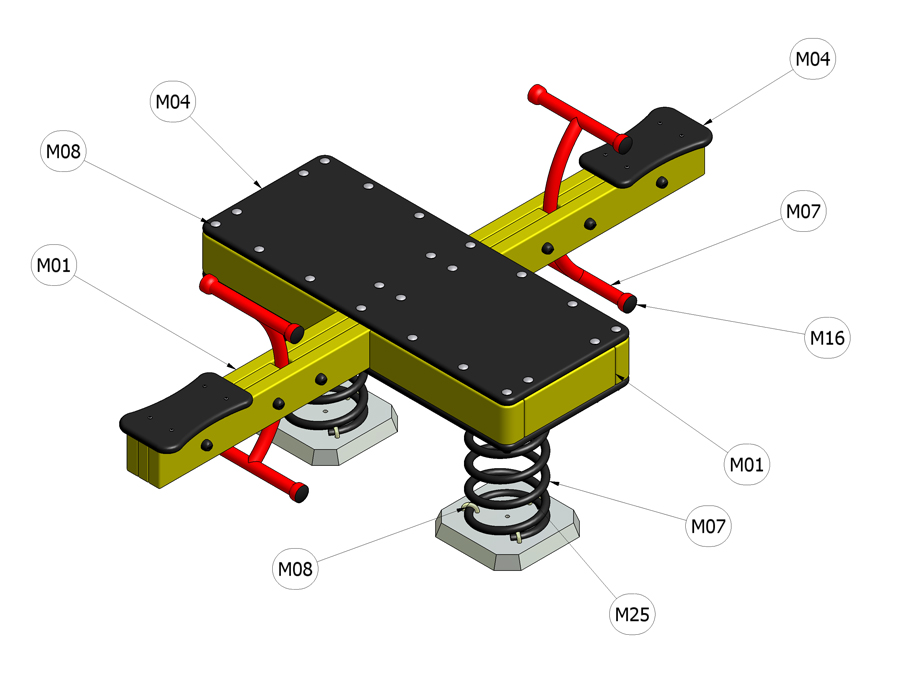 M04
M04
M08
M07
M01
M16
M01
M07
M08
M25