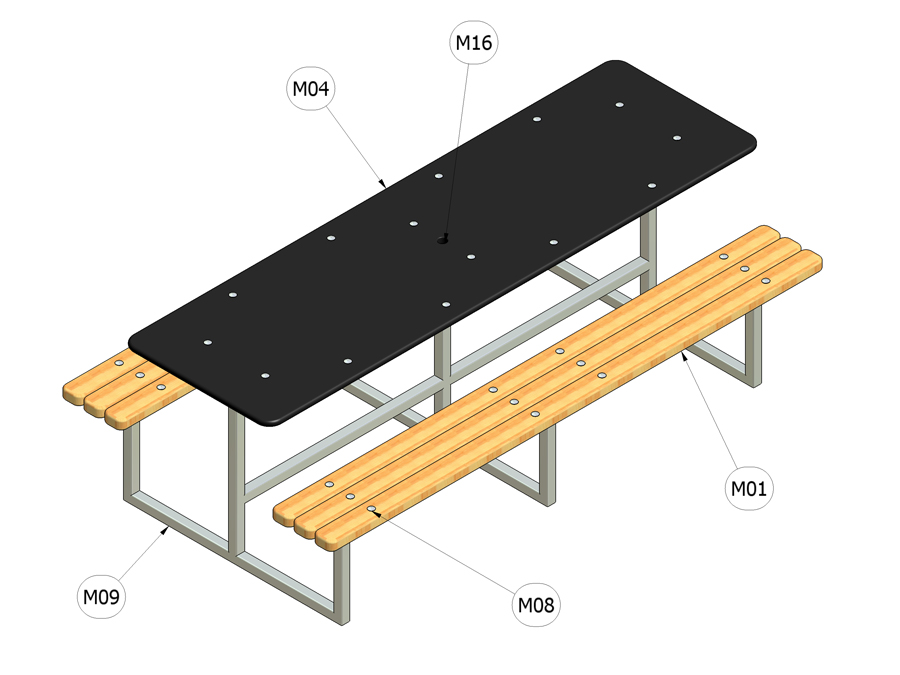 M16
M04
M01
M09
M08